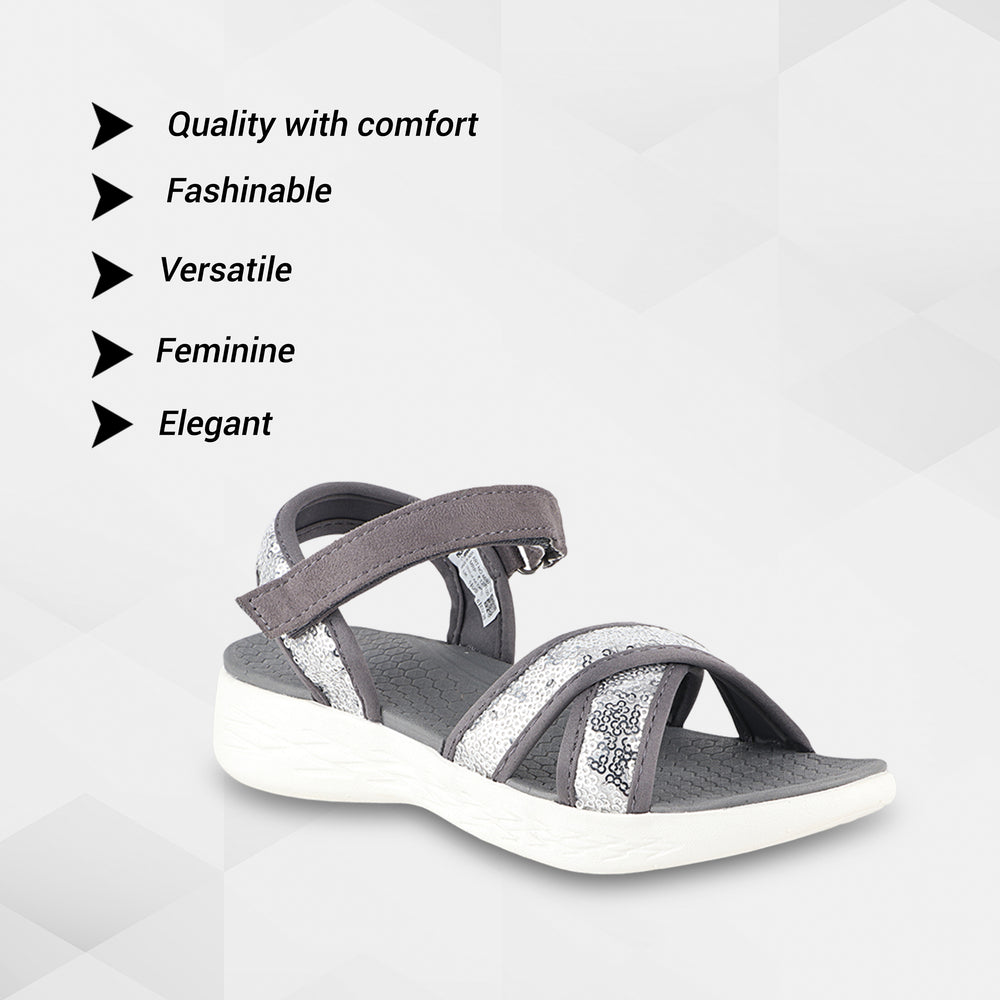 Quality with comfort

Fashinable

Versatile

Feminine

Elegant