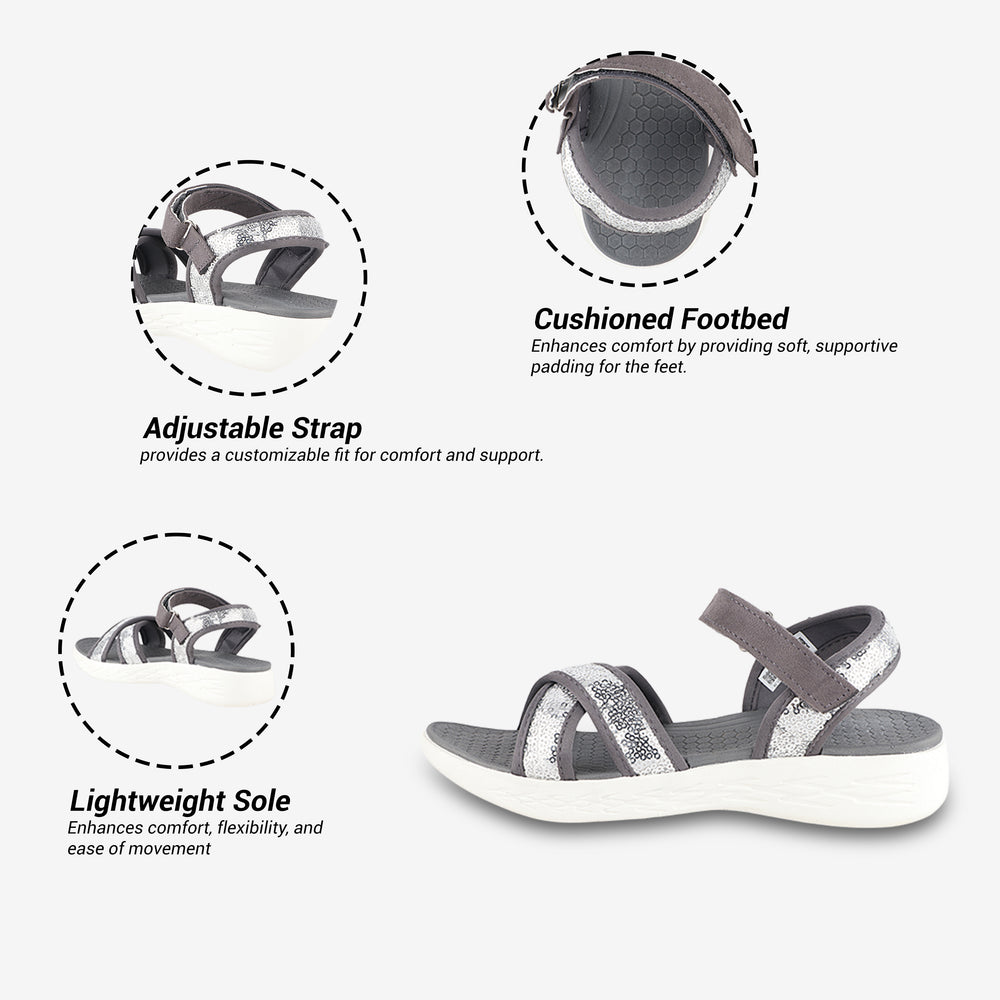 Cushioned Footbed
Enhances comfort by providing soft, supportive padding for the feet.

Adjustable Strap
provides a customizable fit for comfort and support.

Lightweight Sole
Enhances comfort, flexibility, and ease of movement