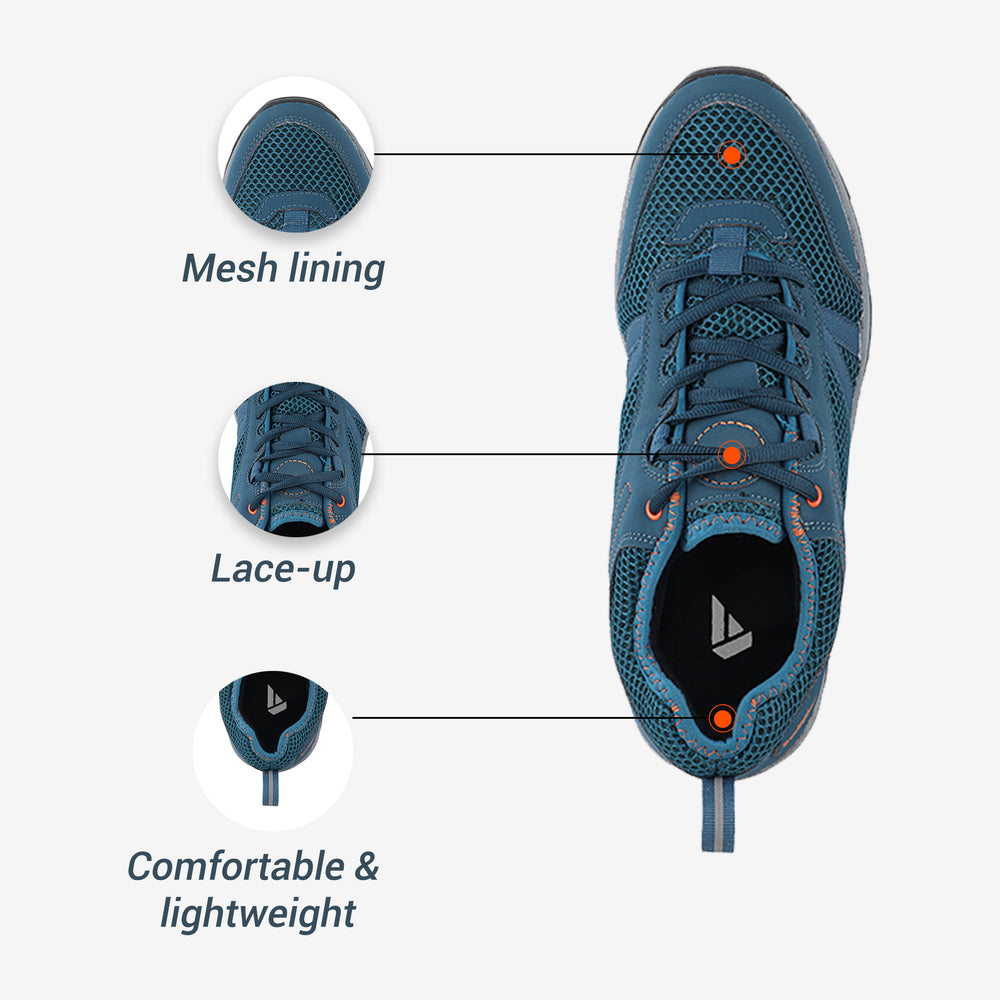 Mesh lining

Lace-up

Comfortable & lightweight