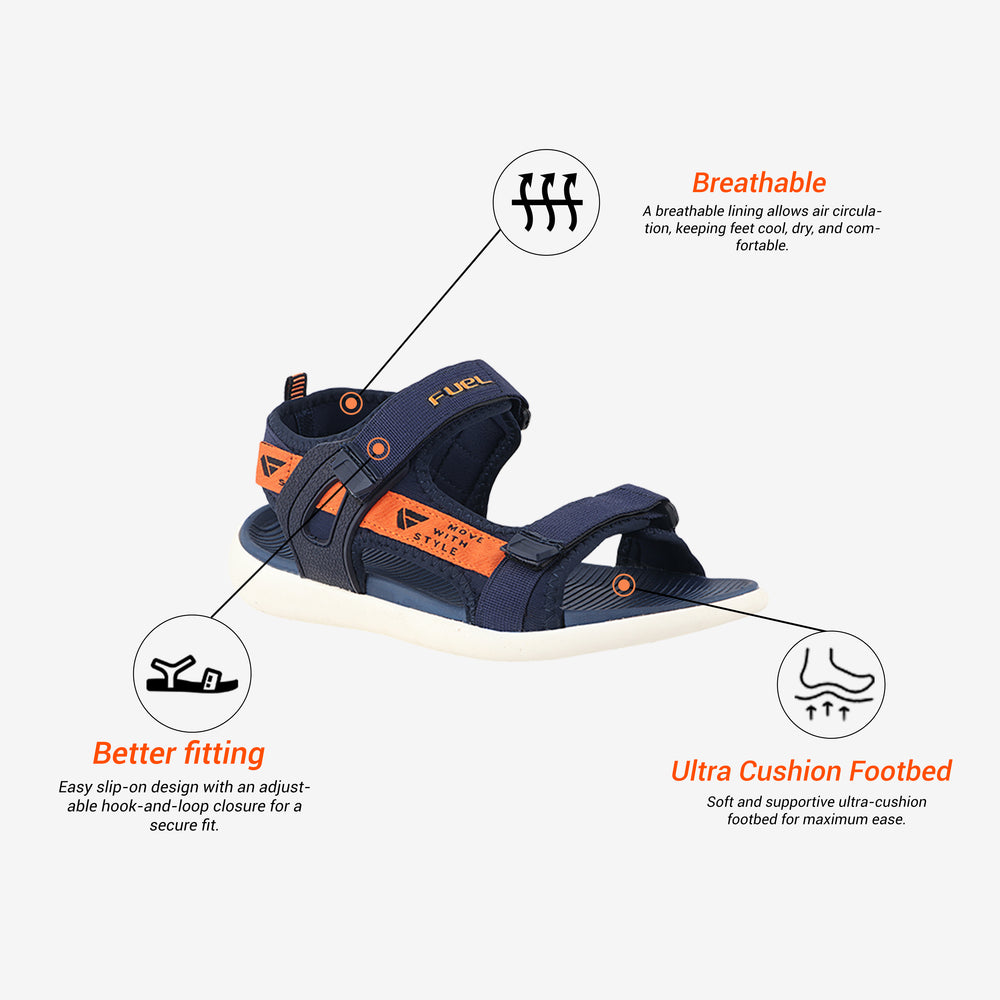 Breathable

A breathable lining allows air circulation, keeping feet cool, dry, and comfortable.

FUEL

MOVE WITH STYLE

Better fitting

Easy slip-on design with an adjustable hook-and-loop closure for a secure fit.

Ultra Cushion Footbed

Soft and supportive ultra-cushion footbed for maximum ease.